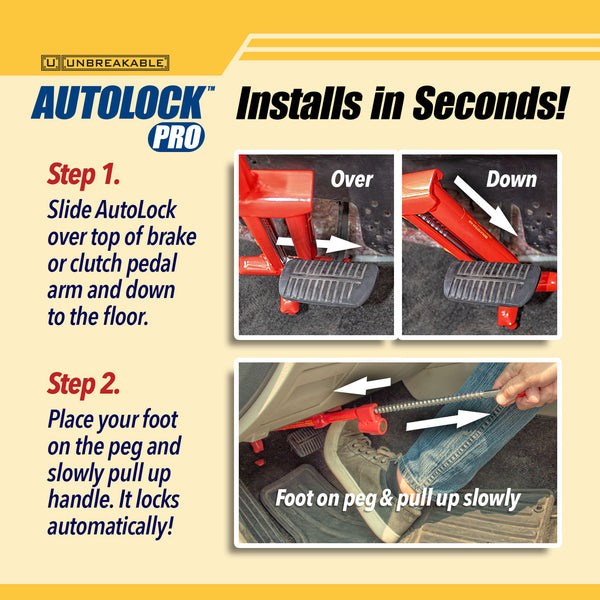 U UNBREAKABLE

AUTOLOCK™ PRO

Installs in Seconds!

Step 1.
Slide AutoLock over top of brake or clutch pedal arm and down to the floor.

Over

Down

Step 2.
Place your foot on the peg and slowly pull up handle. It locks automatically!

Foot on peg & pull up slowly